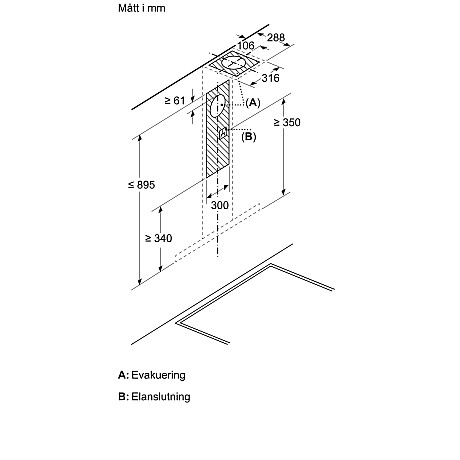 Mått i mm

288
106
316
≥ 61
(A)
≥ 350
(B)
≤ 895
300
≥ 340

A: Evakuering

B: Elanslutning