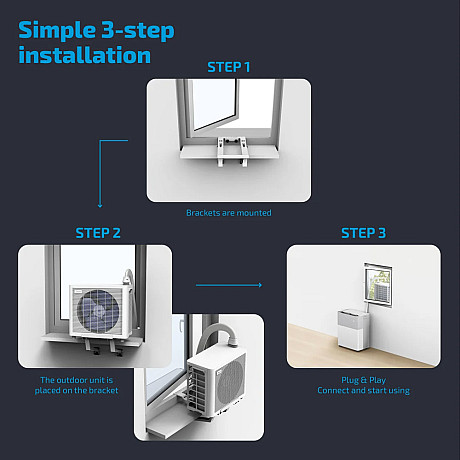 Simple 3-step installation

STEP 1

Brackets are mounted

STEP 2

The outdoor unit is placed on the bracket

STEP 3

Plug & Play
Connect and start using