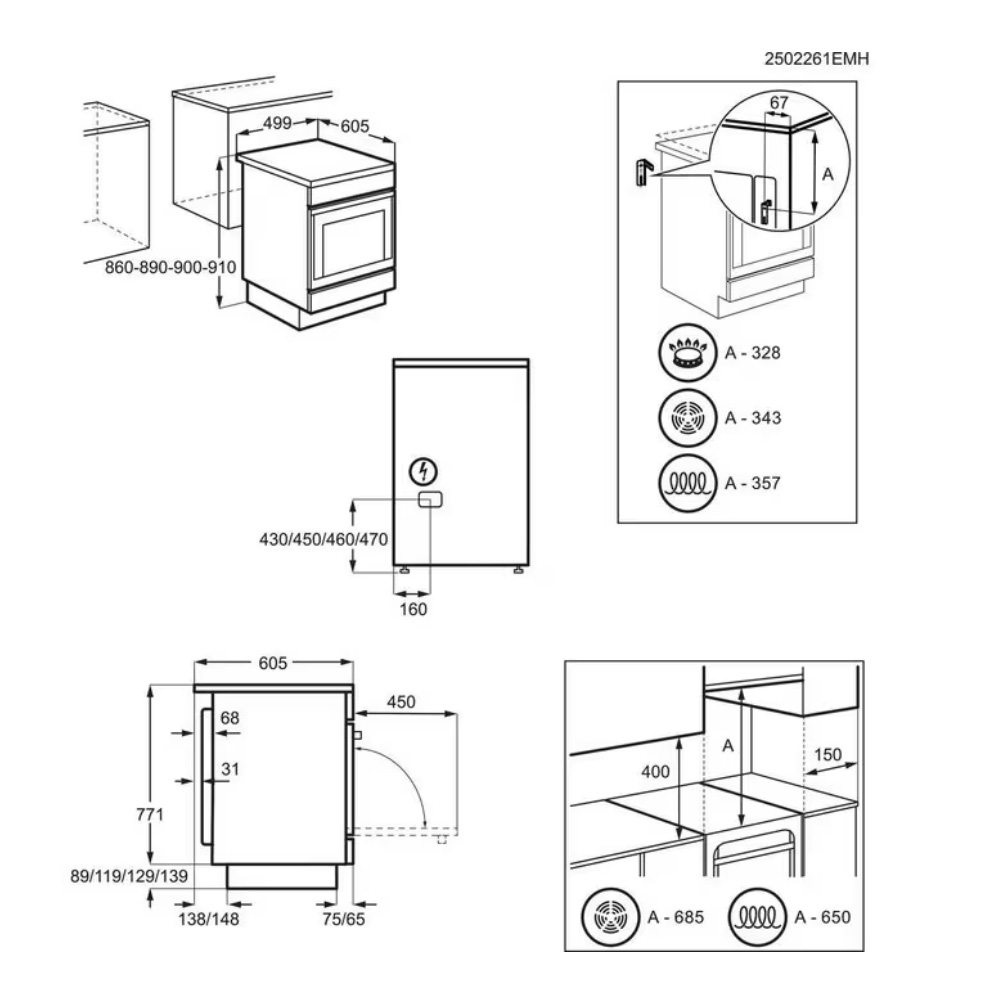 2502261EMH

499
605
860-890-900-910

67
A
A - 328
A - 343
A - 357

430/450/460/470
160

605
450
68
31
771
89/119/129/139
138/148
75/65

400
A
150
A - 685
A - 650