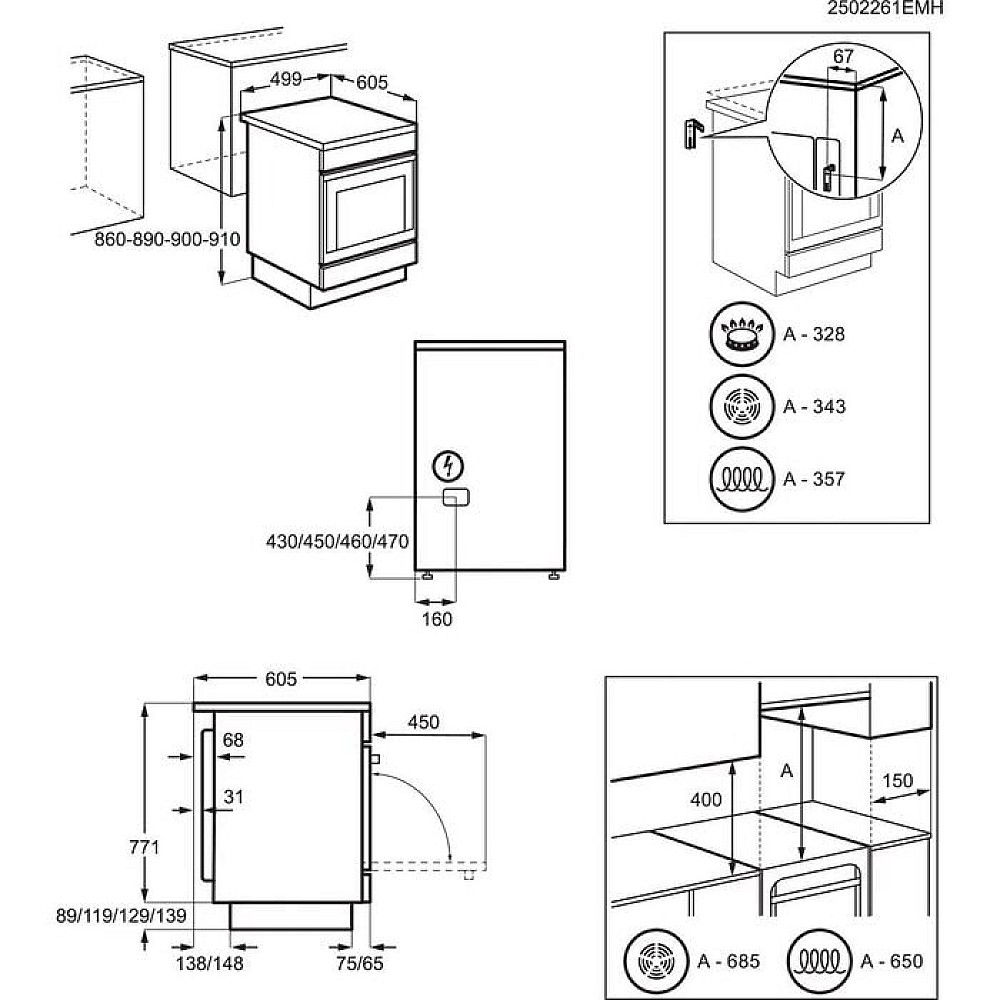 2502261EMH

499
605
860-890-900-910

67
A
A - 328
A - 343
A - 357

430/450/460/470
160

605
450
68
31
771
89/119/129/139
138/148
75/65

400
A
150
A - 685
A - 650