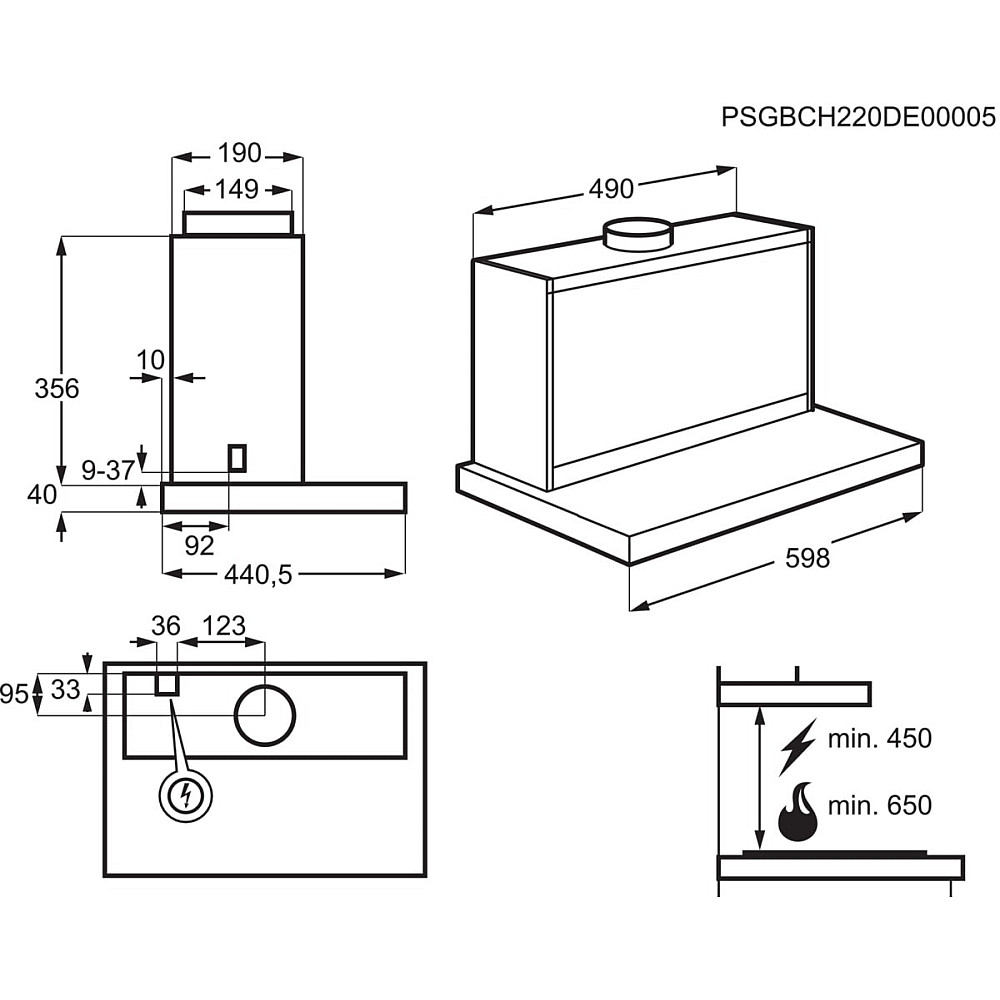 PSGBCH220DE00005

190
149
356
10
9-37
40
92
440,5

490
598

36
123
95
33

min. 450
min. 650