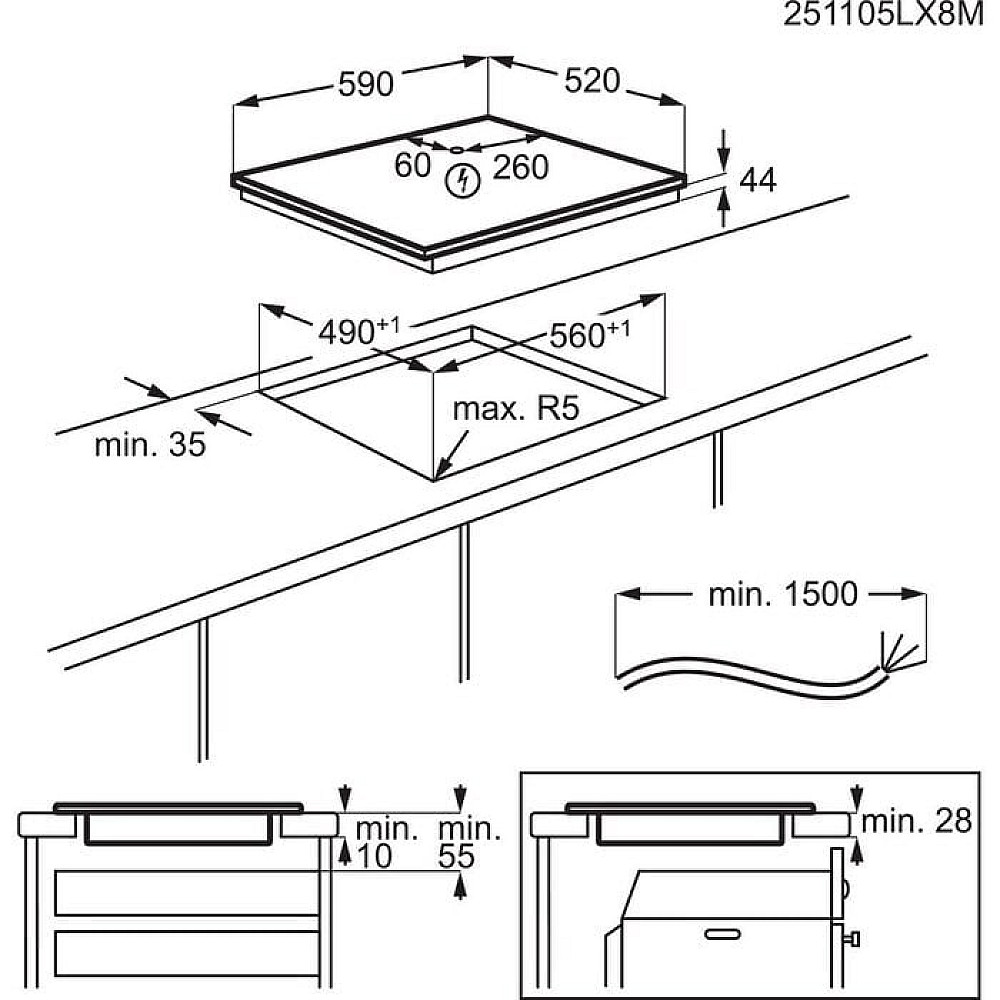 251105LX8M

590

520

60

260

44

$490^{+1}$

$560^{+1}$

max. R5

min. 35

min. 1500

min. 10

min. 55

min. 28