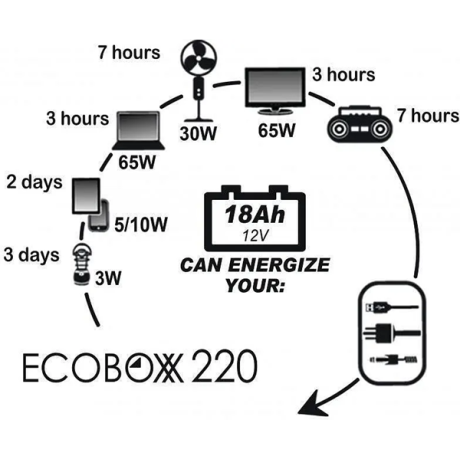 7 hours
30W
3 hours
65W
7 hours
3 hours
65W
2 days
5/10W
3 days
3W
18Ah
12V
CAN ENERGIZE YOUR:
ECOBOXX 220