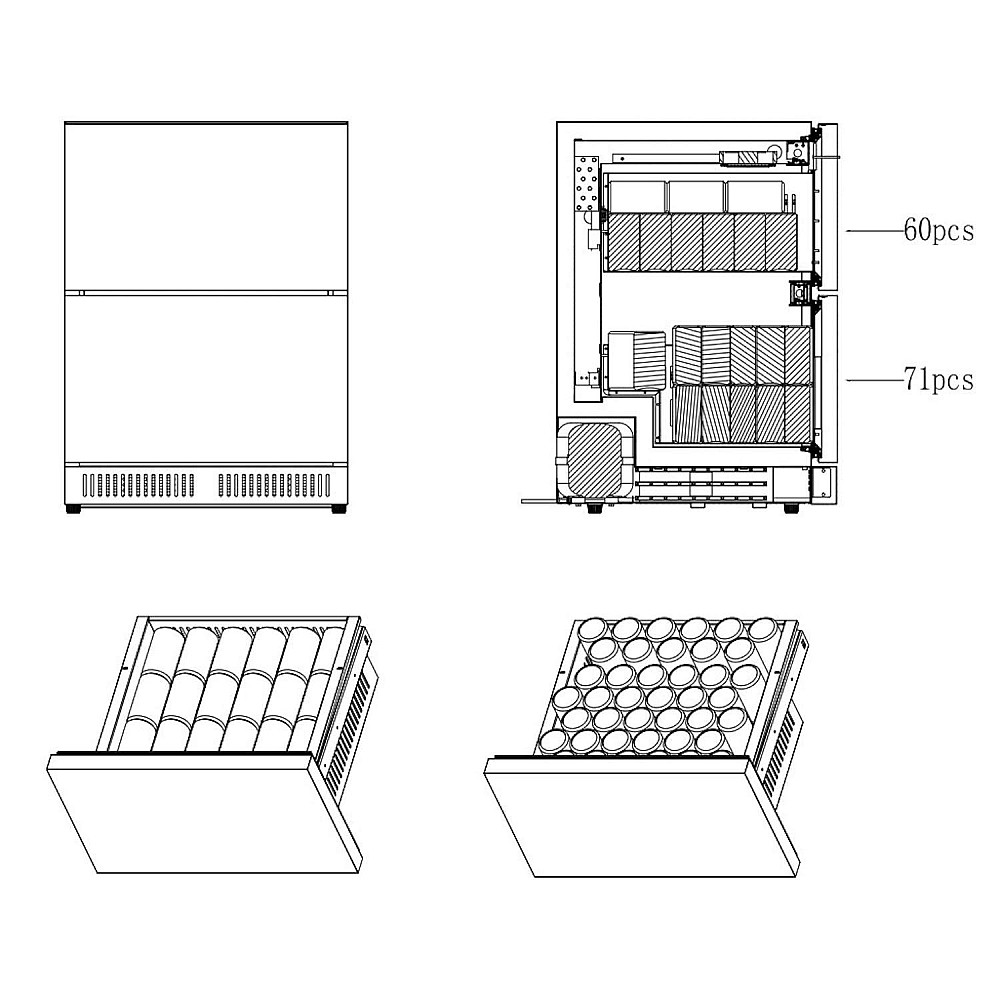 60pcs

71pcs